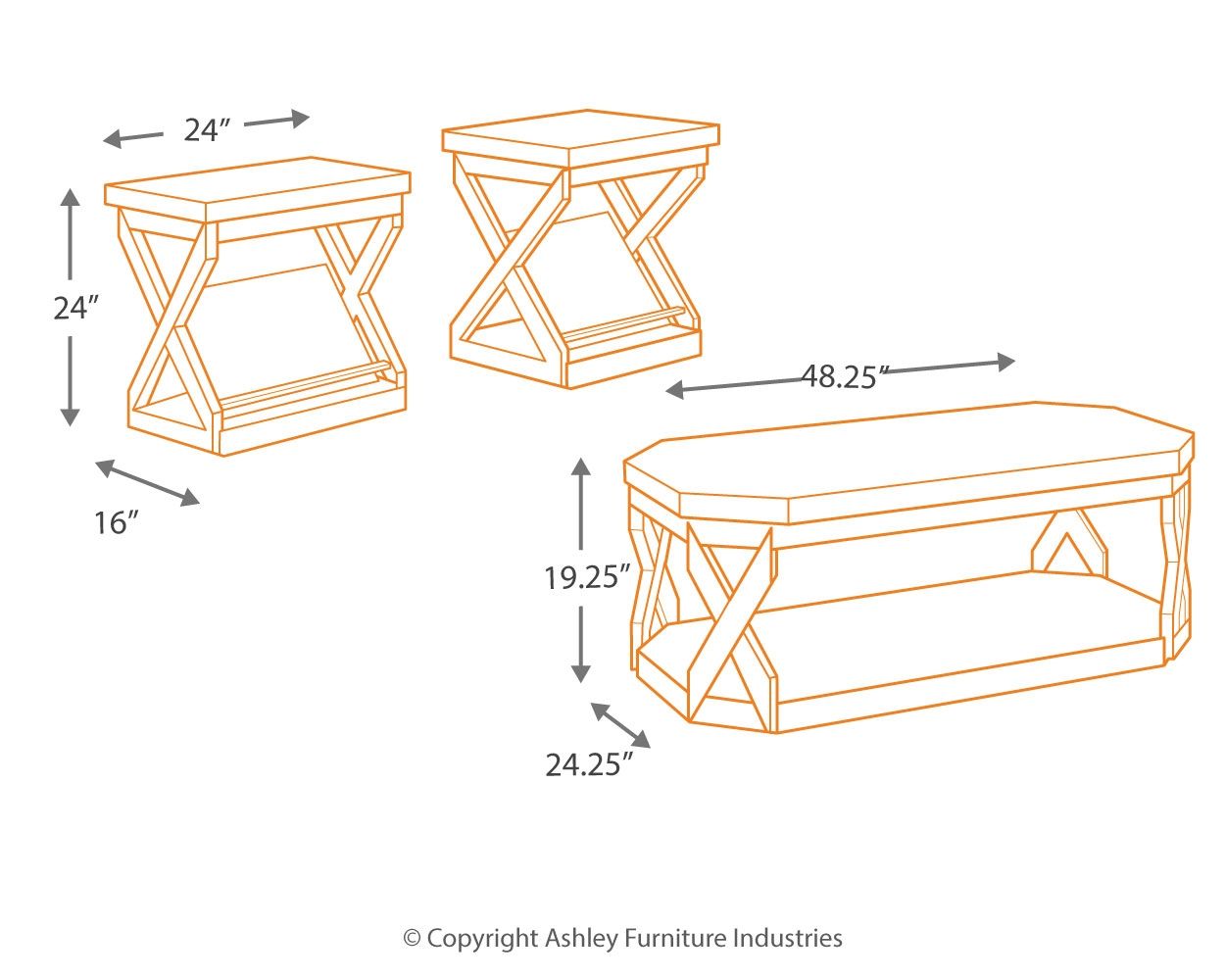 24″

24″

16″

48.25″

19.25″

24.25″

© Copyright Ashley Furniture Industries